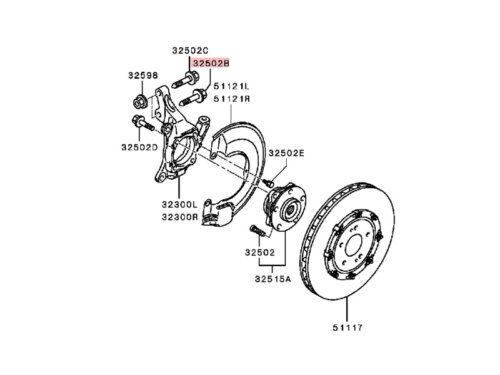 32502C
32502B
32598
51121L
51121R
32502D
32502E
32300L
32300R
32502
32515A
51117