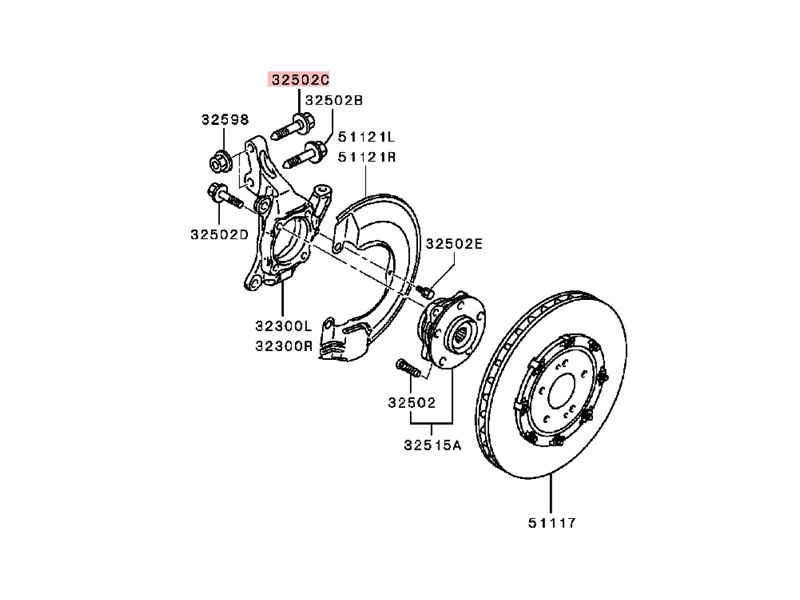 32502C
32502B
32598
51121L
51121R
32502D
32502E
32300L
32300R
32502
32515A
51117