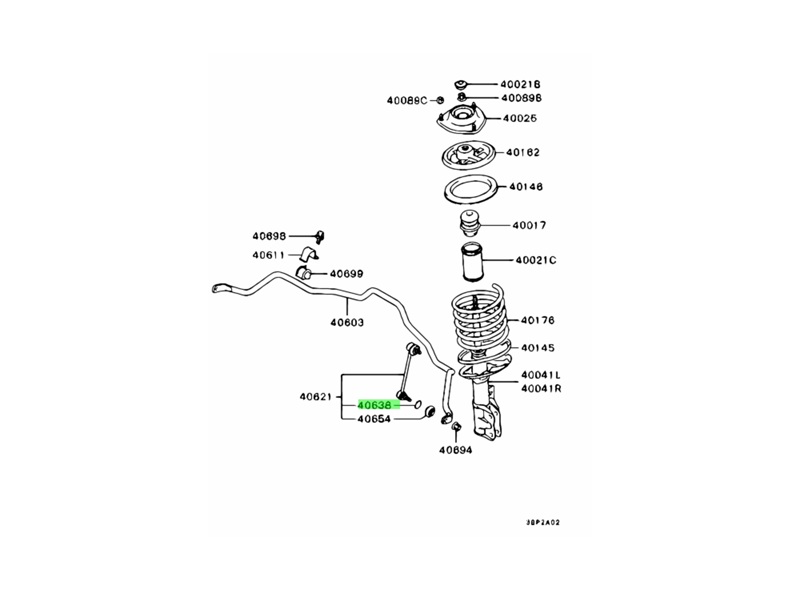 40021B
40089C
40089B
40025
40162
40146
40017
40021C
40698
40611
40699
40603
40176
40145
40041L
40041R
40621
40638
40654
40694
38P2A02