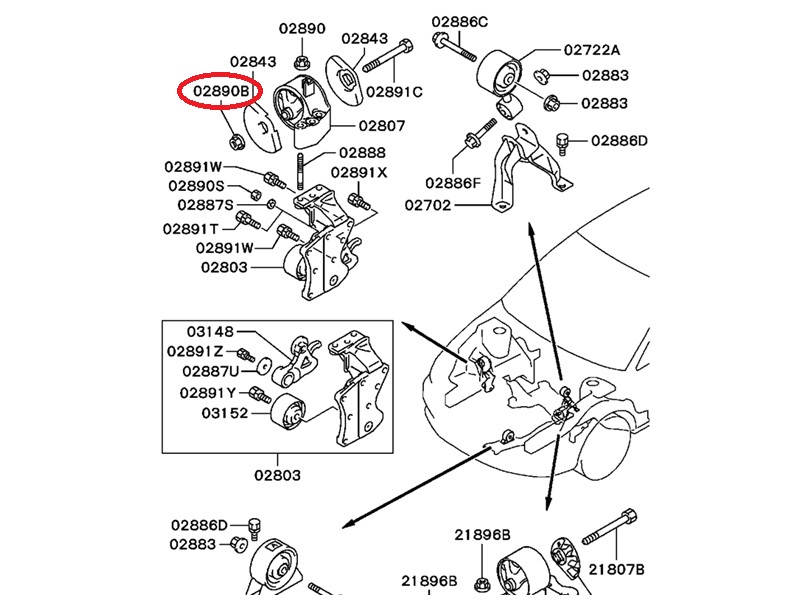 02890
02843
02843
02890B
02891C
02807
02888
02891W
02891X
02890S
02887S
02891T
02891W
02803
02886C
02722A
02883
02883
02886D
02886F
02702
03148
02891Z
02887U
02891Y
03152
02803
02886D
02883
21896B
21896B
21807B