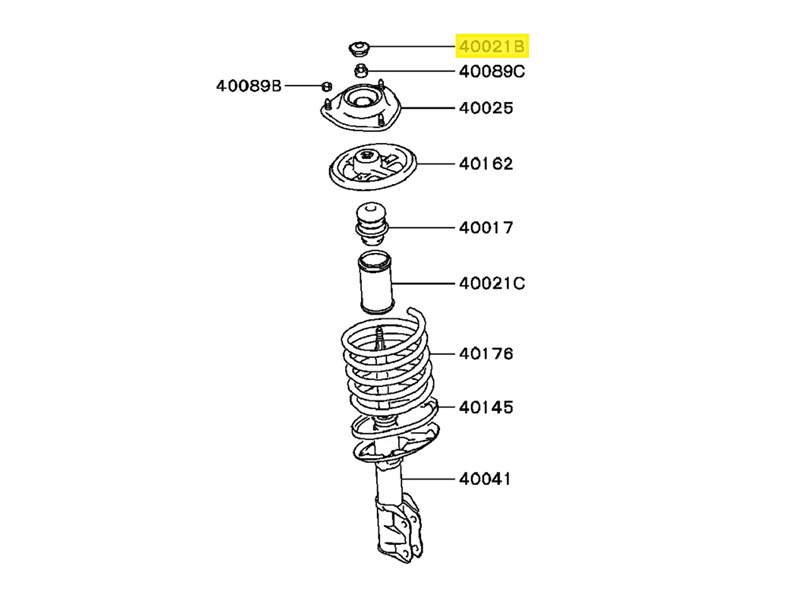 40021B
40089C
40089B
40025
40162
40017
40021C
40176
40145
40041