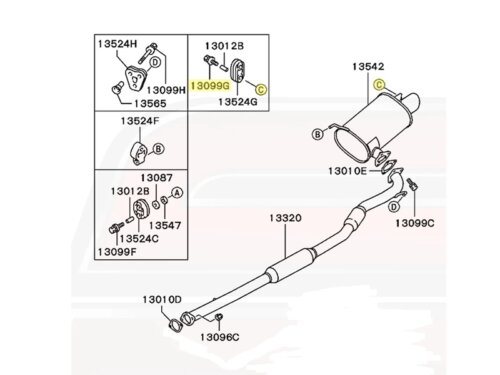 13524H
D
13099H
13565

13012B
13099G
C
13524G

13524F
B

13087
13012B
A
13547
13524C
13099F

13542
C
B
13010E
D
13099C
13320
13010D
13096C