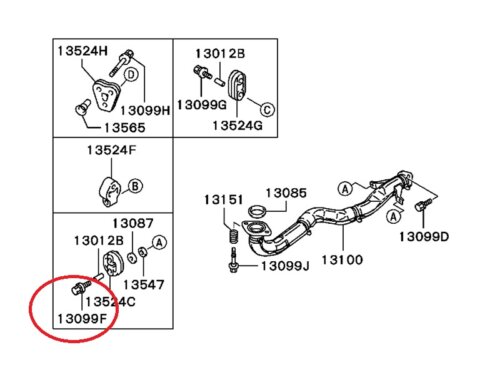 13524H
D
13099H
13565

13012B
13099G
C
13524G

13524F
B

13087
13012B
A
13547
13524C
13099F

13151
13085
A
A
13099D
13099J
13100