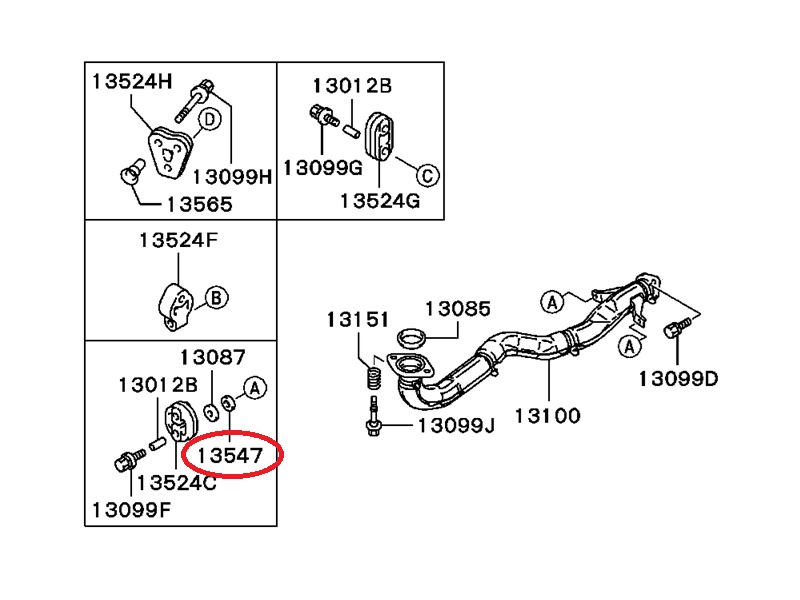 13524H
D
13099H
13565

13012B
13099G
C
13524G

13524F
B

13087
A
13012B
13547
13524C
13099F

13151
13085
A
A
13099D
13099J
13100