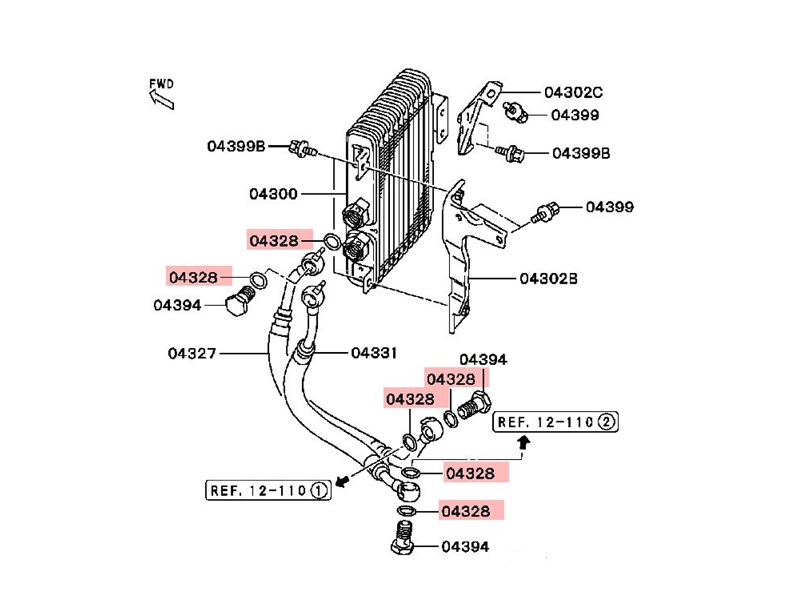 FWD

04302C
04399
04399B
04399B
04300
04399
04328
04328
04302B
04394
04327
04331
04394
04328
04328
REF. 12-110 2
04328
REF. 12-110 1
04328
04394