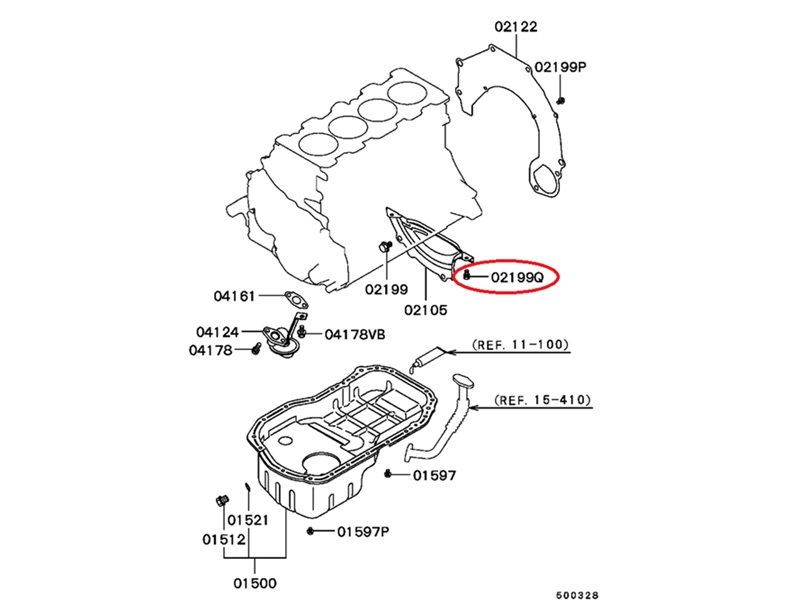 02122
02199P
02199Q
02199
02105
04161
04124
04178VB
04178
(REF. 11-100)
(REF. 15-410)
01597
01521
01512
01597P
01500
500328