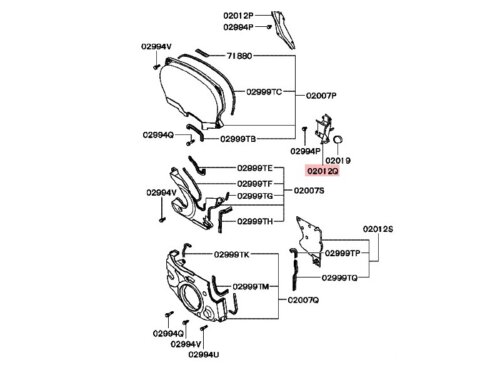 02012P
02994P
02994V
71880
02999TC
02007P
02994Q
02999TB
02994P
02019
02012Q
02999TE
02999TF
02007S
02994V
02999TG
02999TH
02012S
02999TK
02999TP
02999TQ
02999TM
02007Q
02994Q
02994V
02994U